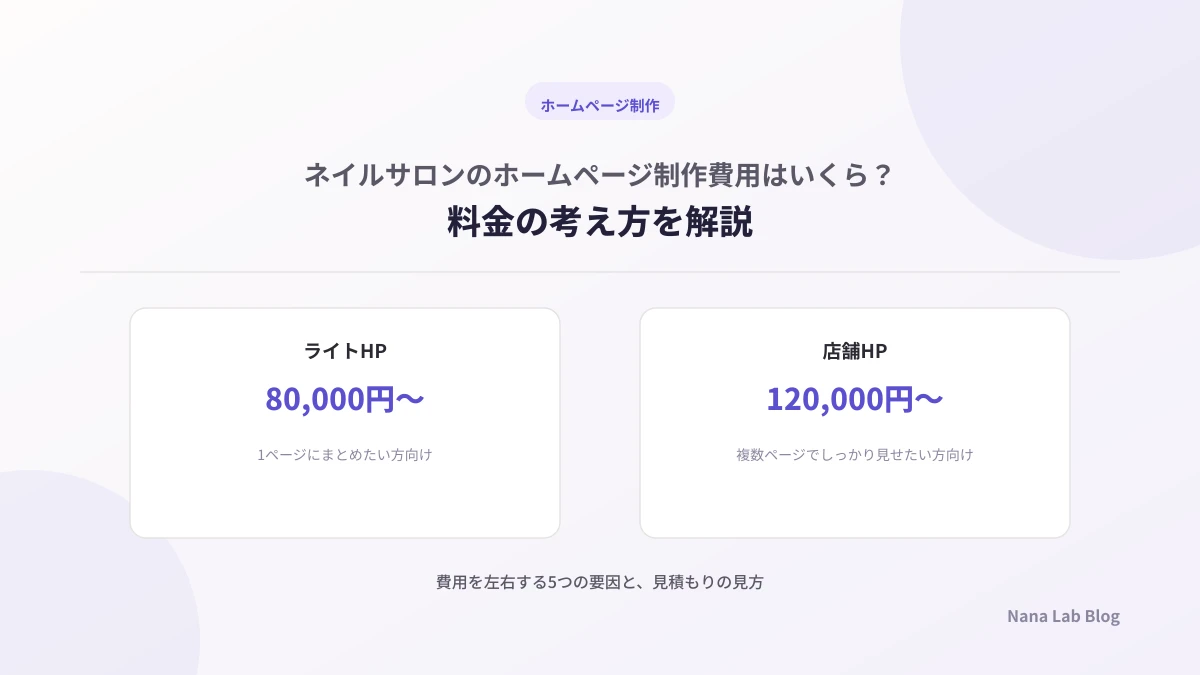 ホームページ制作

ネイルサロンのホームページ制作費用はいくら？
料金の考え方を解説

ライトHP
80,000円〜
1ページにまとめたい方向け

店舗HP
120,000円〜
複数ページでしっかり見せたい方向け

費用を左右する5つの要因と、見積もりの見方

Nana Lab Blog